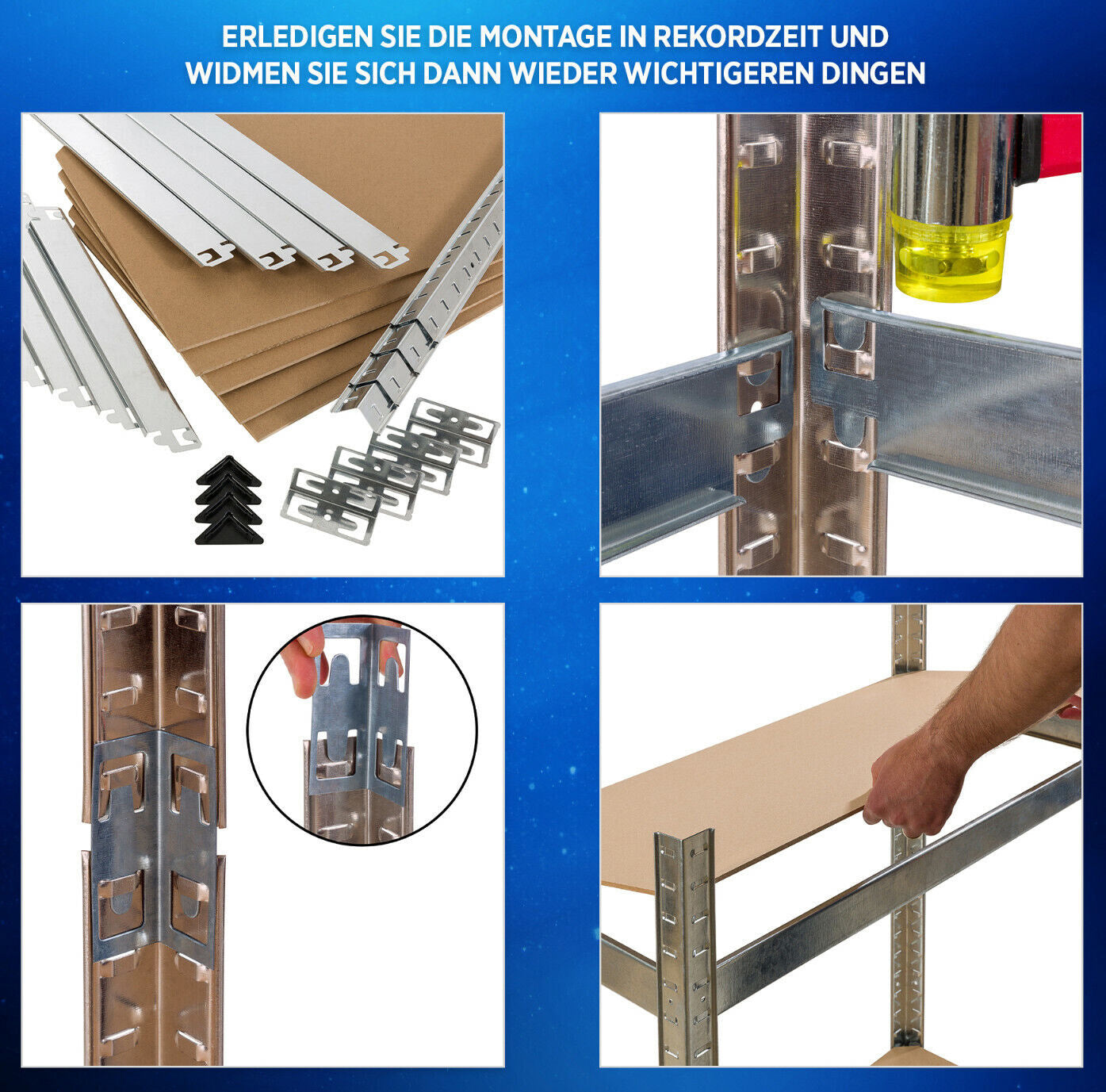 ERLEDIGEN SIE DIE MONTAGE IN REKORDZEIT UND WIDMEN SIE SICH DANN WIEDER WICHTIGEREN DINGEN