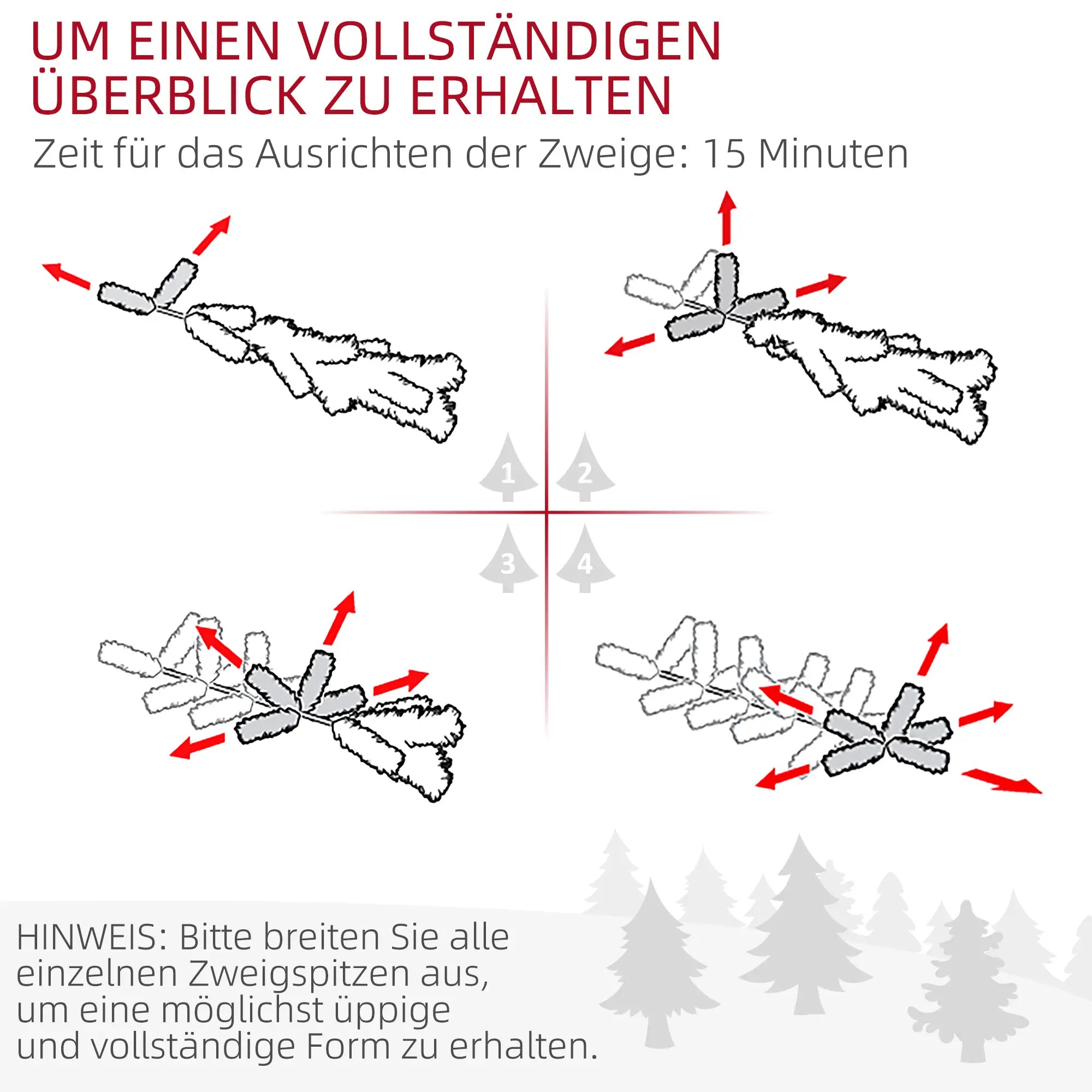 UM EINEN VOLLSTÄNDIGEN ÜBERBLICK ZU ERHALTEN

Zeit für das Ausrichten der Zweige: 15 Minuten

1

2

3

4

HINWEIS: Bitte breiten Sie alle einzelnen Zweigspitzen aus, um eine möglichst üppige und vollständige Form zu erhalten.