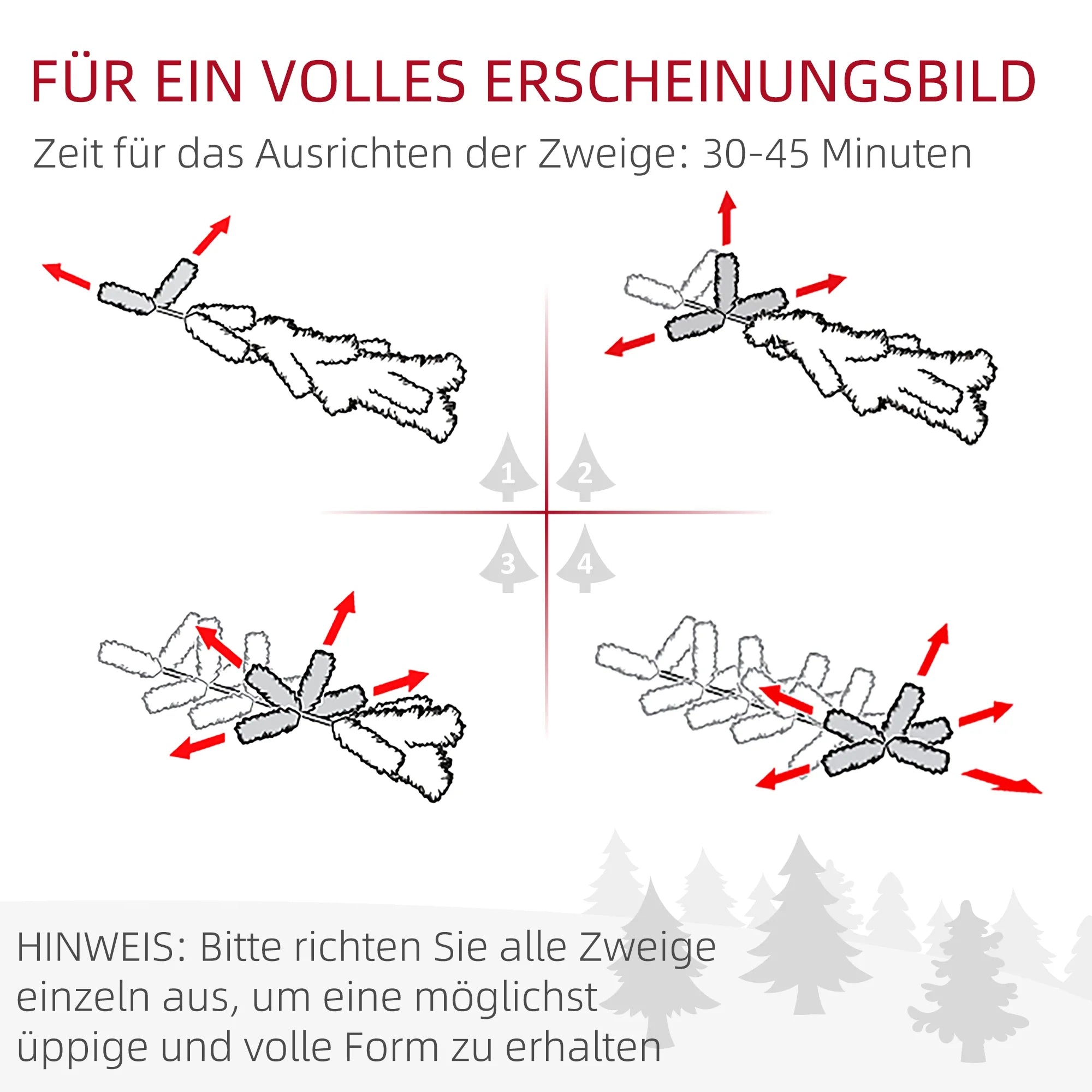 FÜR EIN VOLLES ERSCHEINUNGSBILD

Zeit für das Ausrichten der Zweige: 30-45 Minuten

1 2 3 4

HINWEIS: Bitte richten Sie alle Zweige einzeln aus, um eine möglichst üppige und volle Form zu erhalten